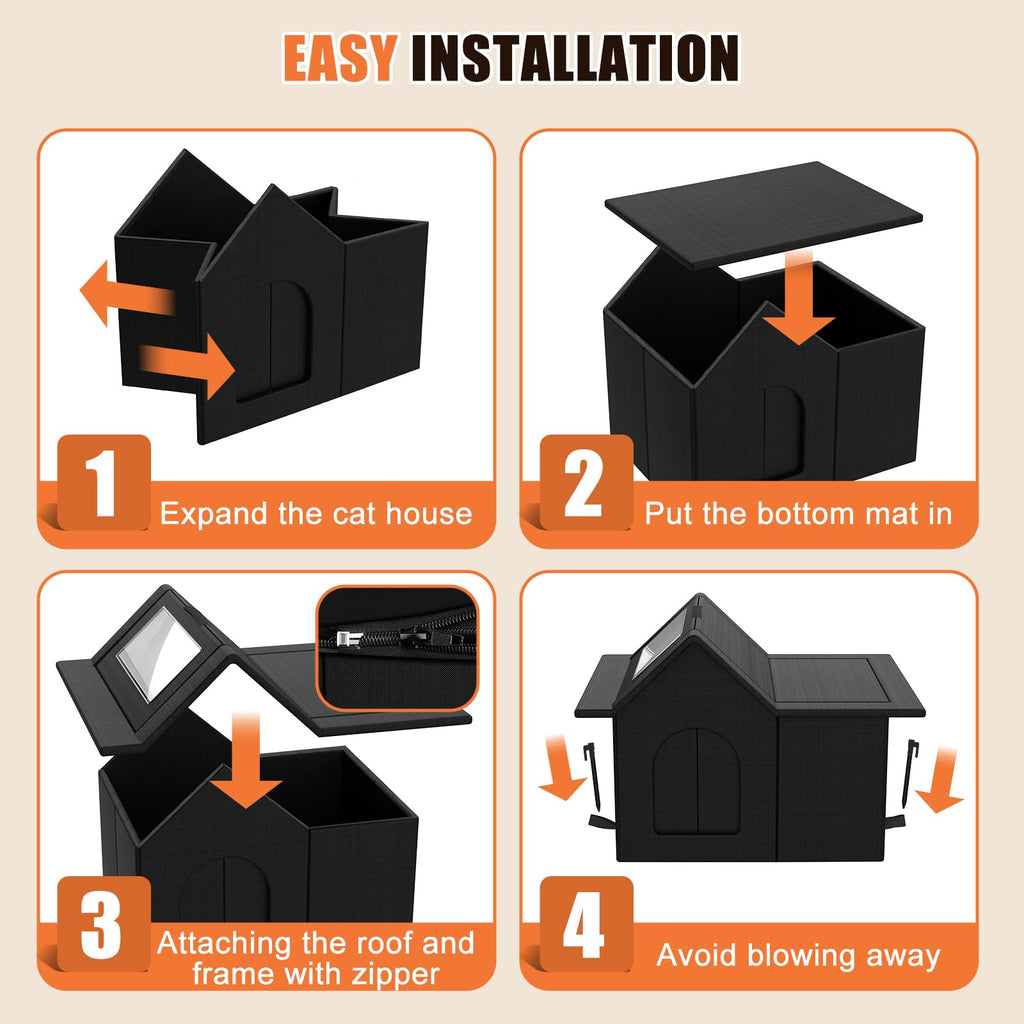 EASY INSTALLATION

1 Expand the cat house

2 Put the bottom mat in

3 Attaching the roof and frame with zipper

4 Avoid blowing away