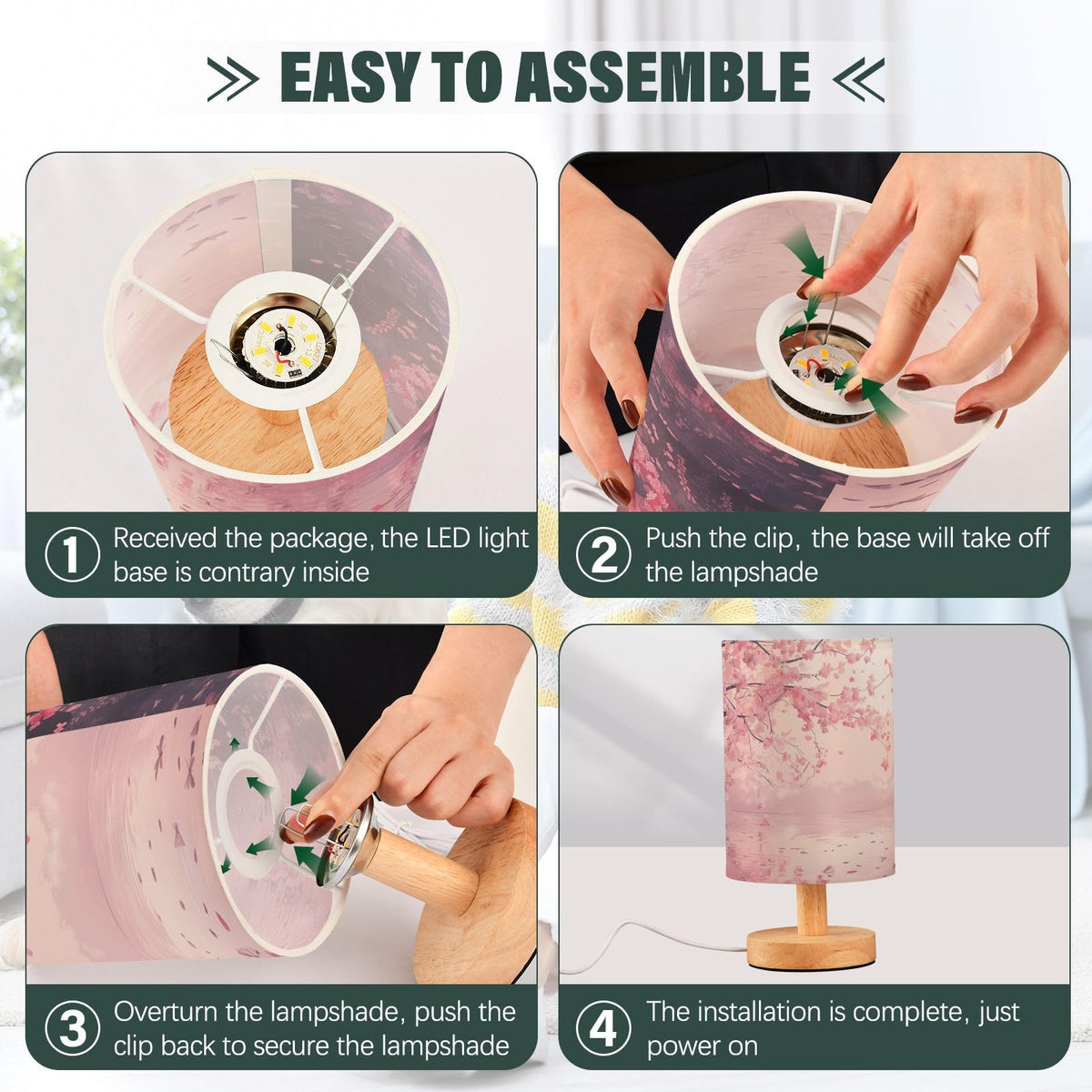 EASY TO ASSEMBLE

1 Received the package, the LED light base is contrary inside

2 Push the clip, the base will take off the lampshade

3 Overturn the lampshade, push the clip back to secure the lampshade

4 The installation is complete, just power on