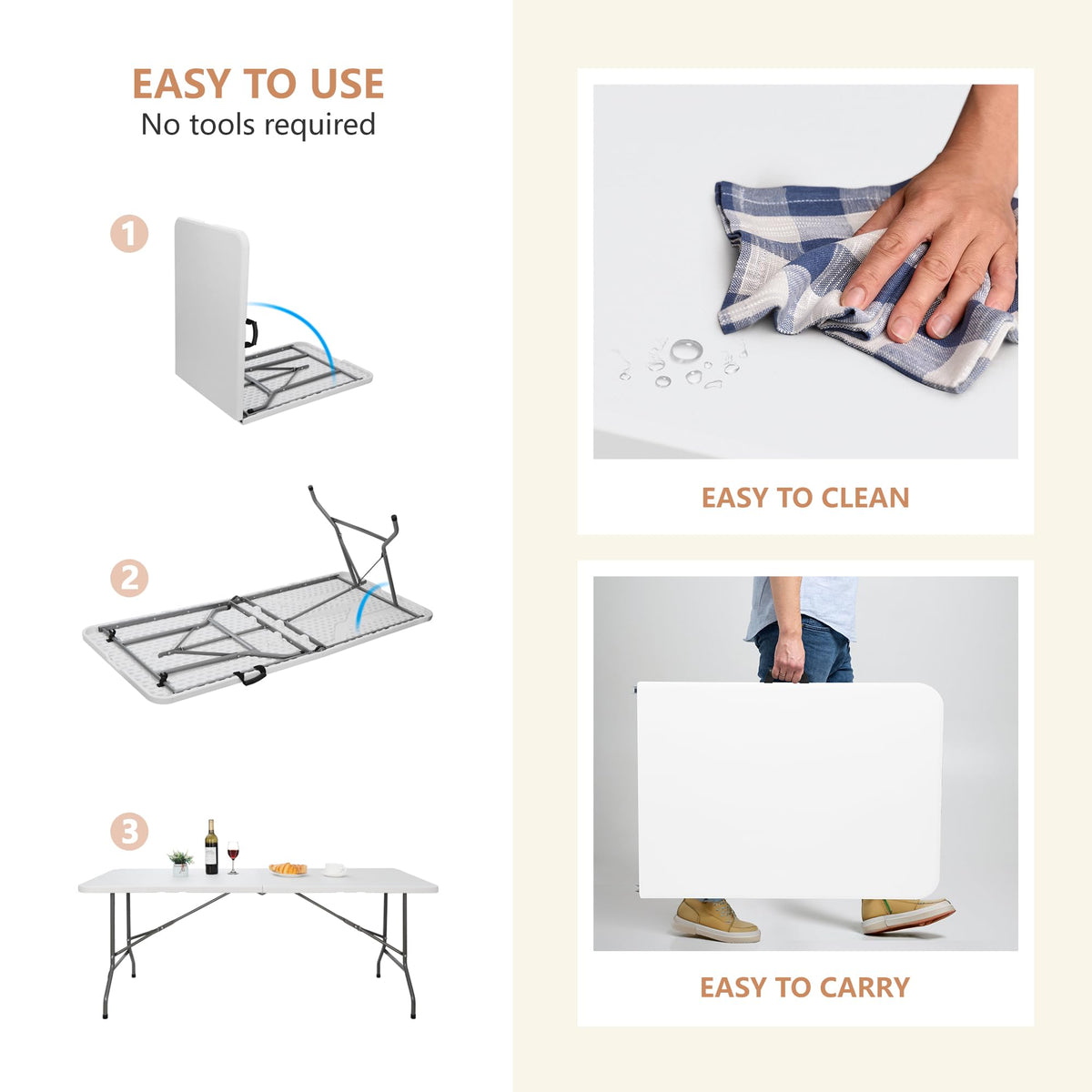 EASY TO USE
No tools required

1

2

3

EASY TO CLEAN

EASY TO CARRY